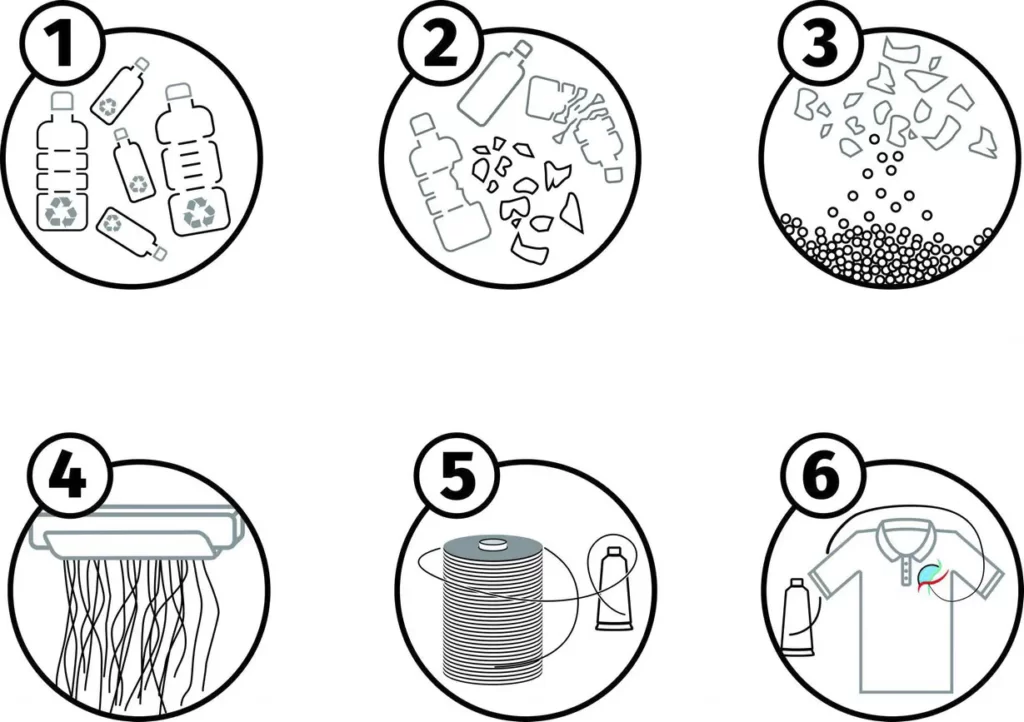 1

2

3

4

5

6